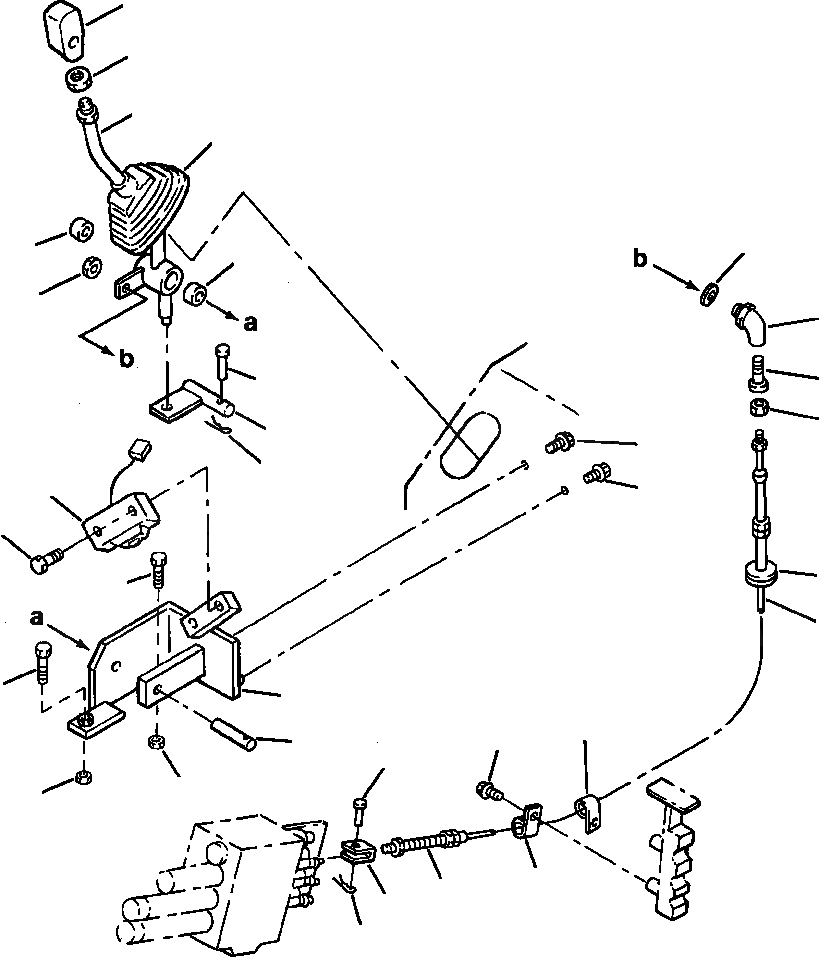 a
b
b
a