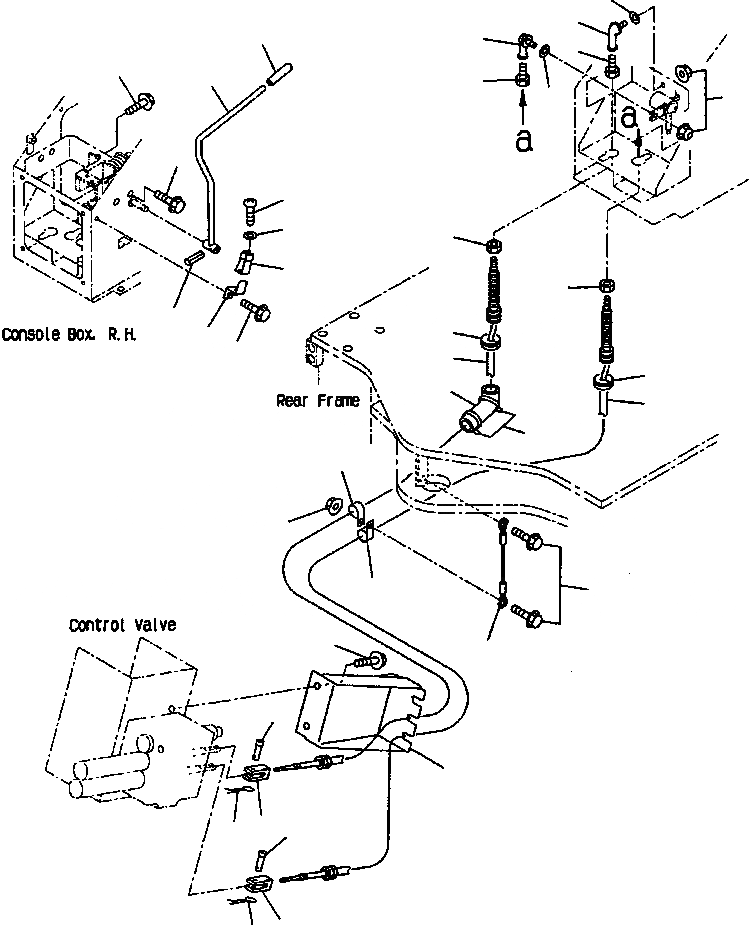 a
a
Console Box. R.H.
Rear Frame
Control Valve