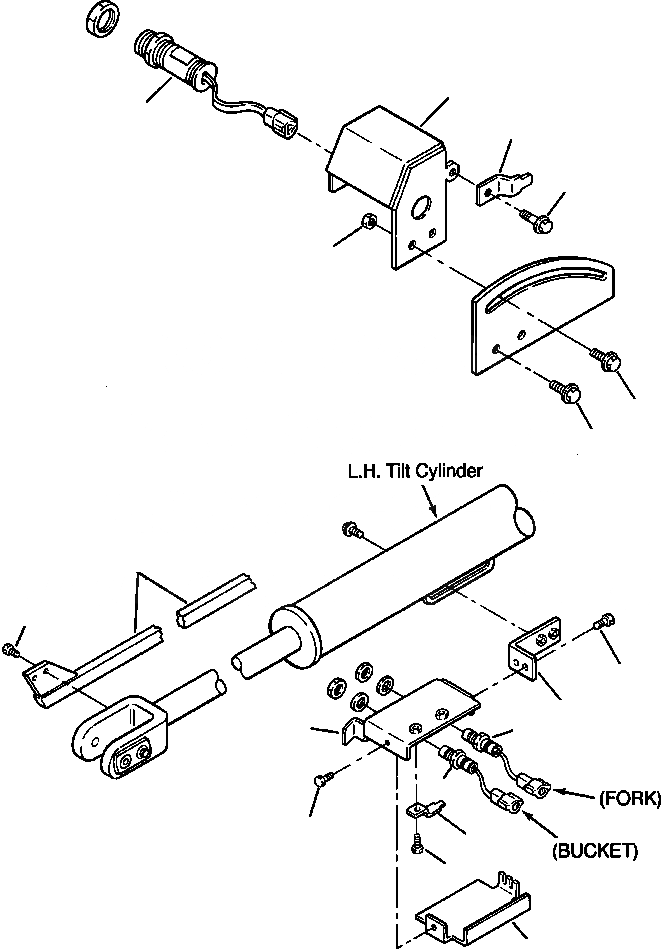 L.H. Tilt Cylinder

(FORK)

(BUCKET)