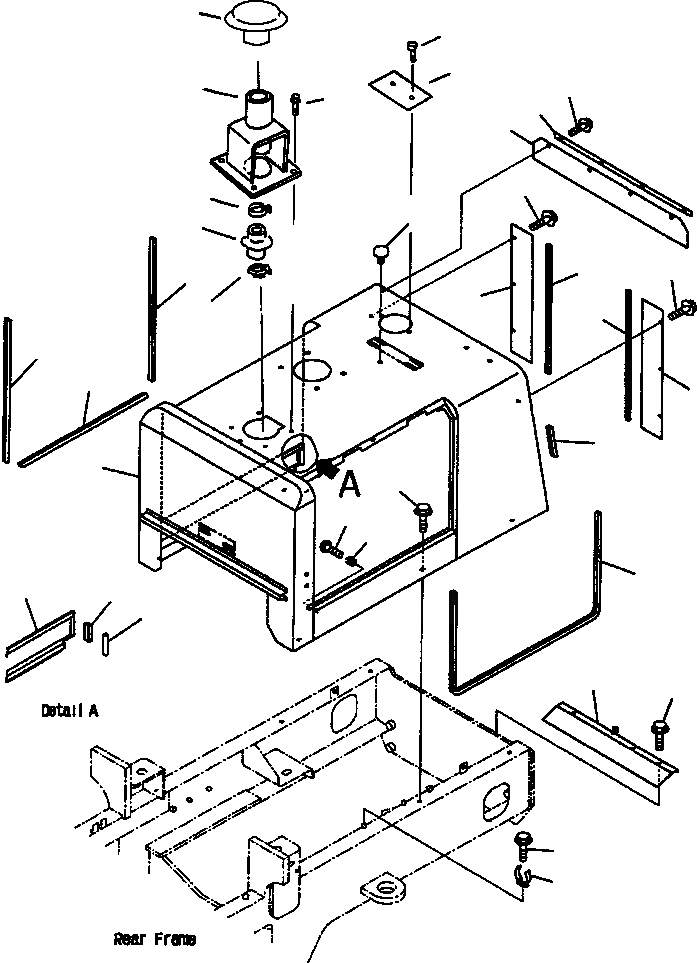 A

Detail A

Rear Frame