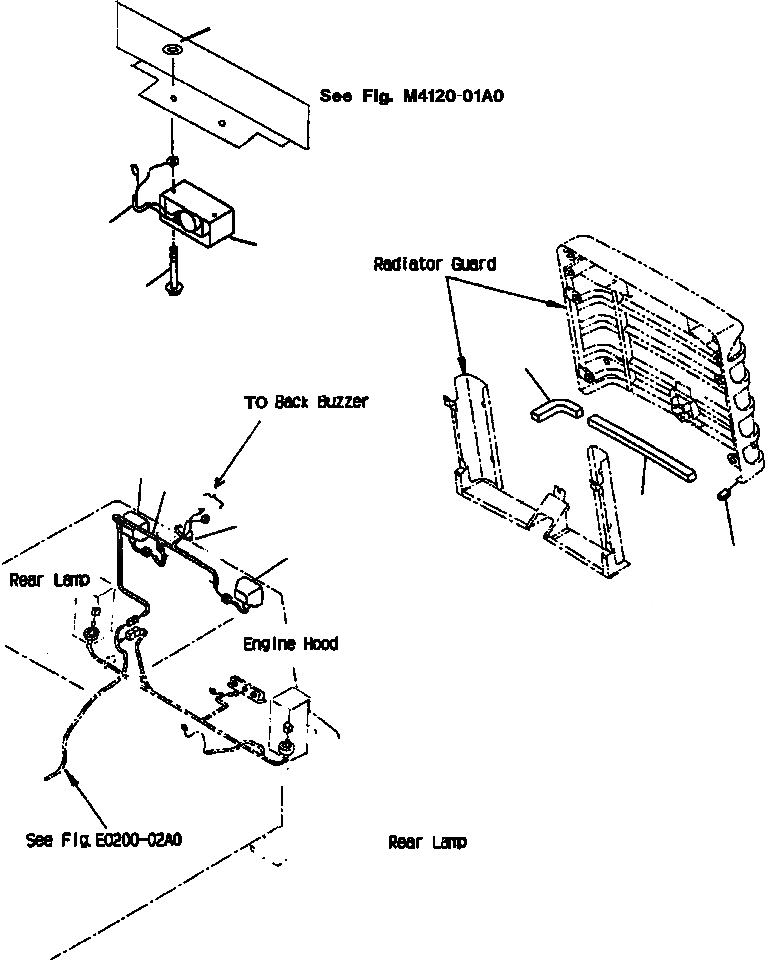 See Fig. M4120-01A0

Radiator Guard

TO Back Buzzer

Rear Lamp

Engine Hood

See Fig. E0200-02A0

Rear Lamp