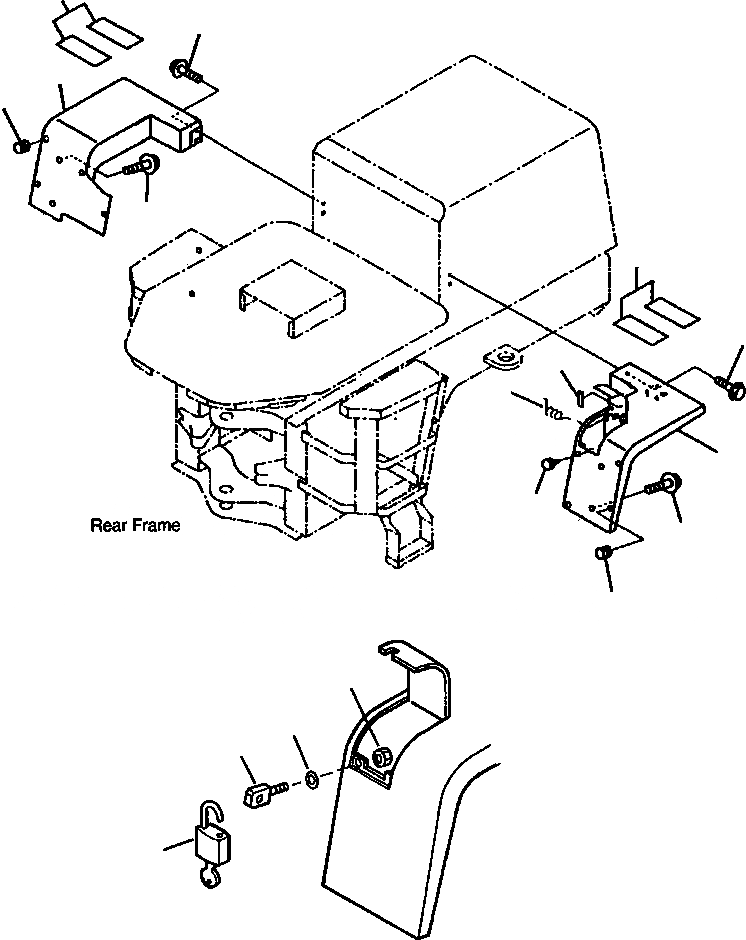 Rear Frame