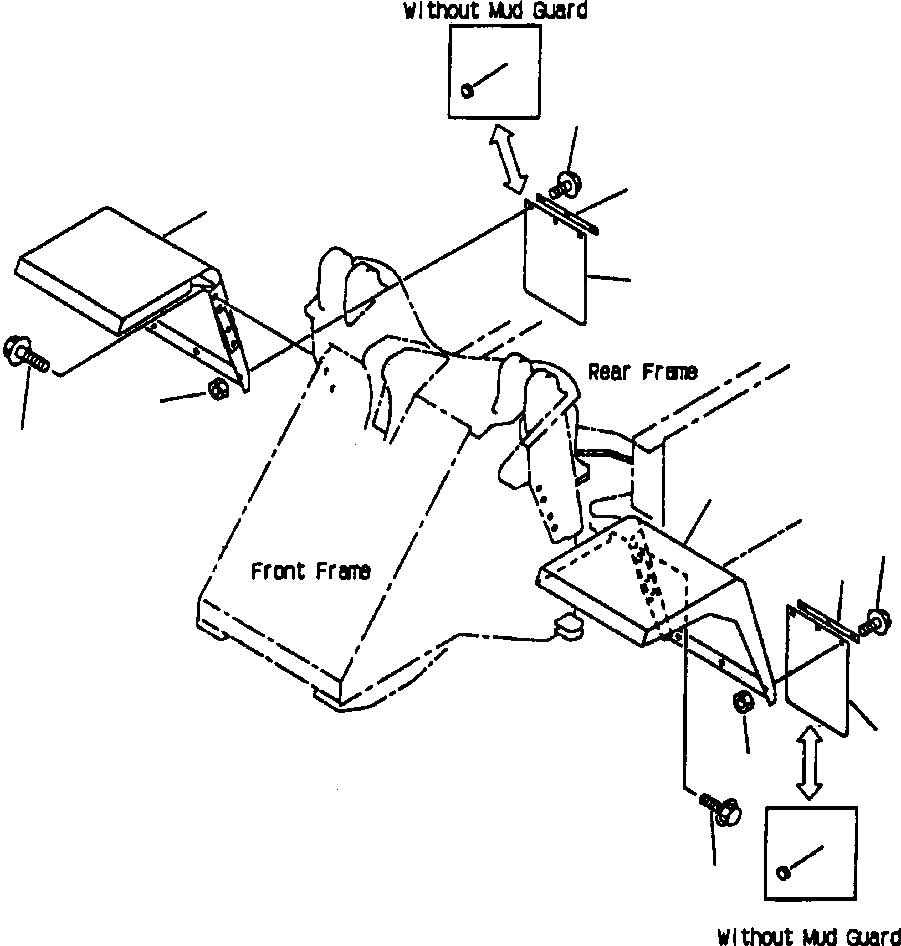 Without Mud Guard

Rear Frame

Front Frame

Without Mud Guard