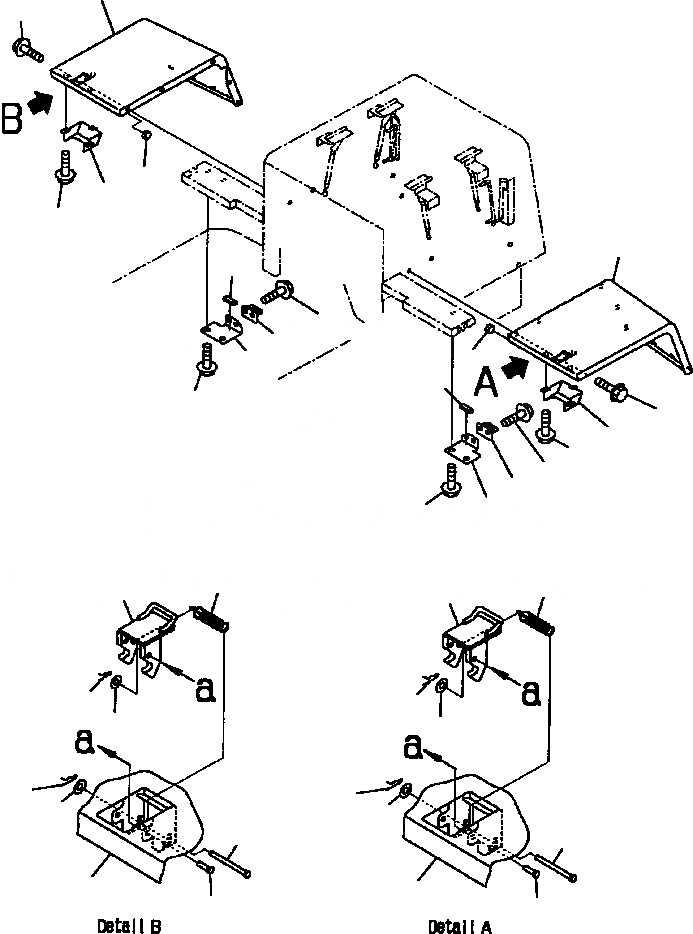 B
A
a
a
a
a
Detail B
Detail A