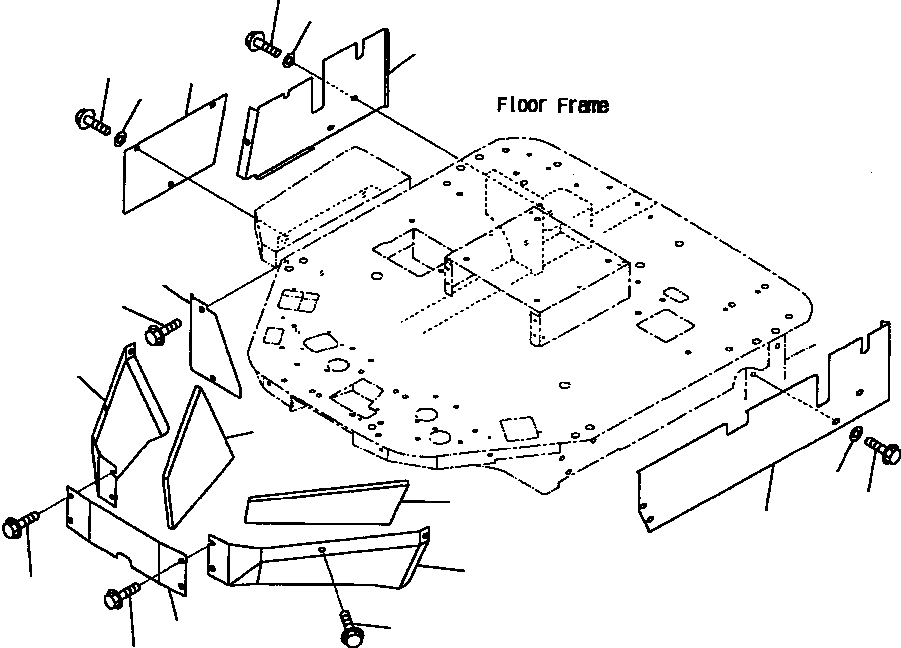 Floor Frame