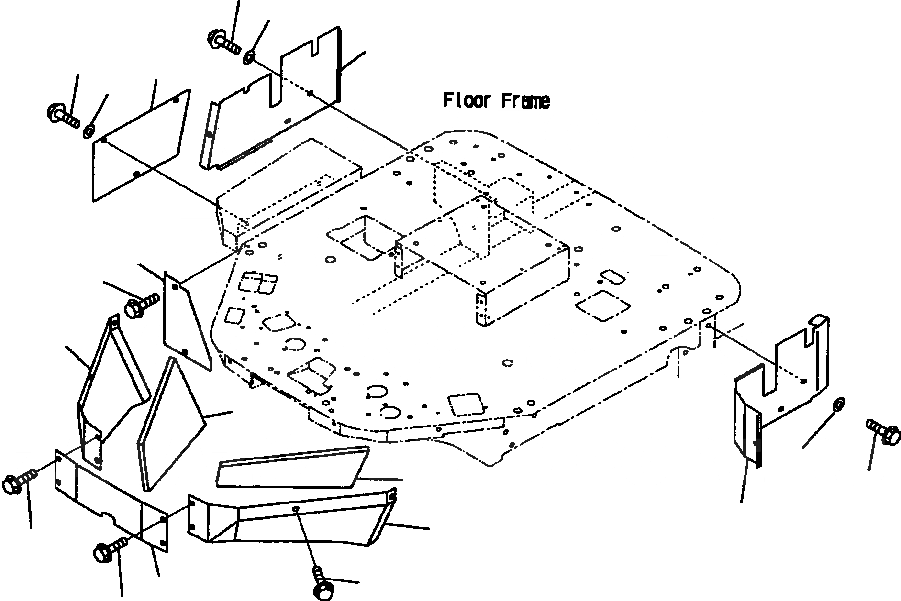 Floor Frame