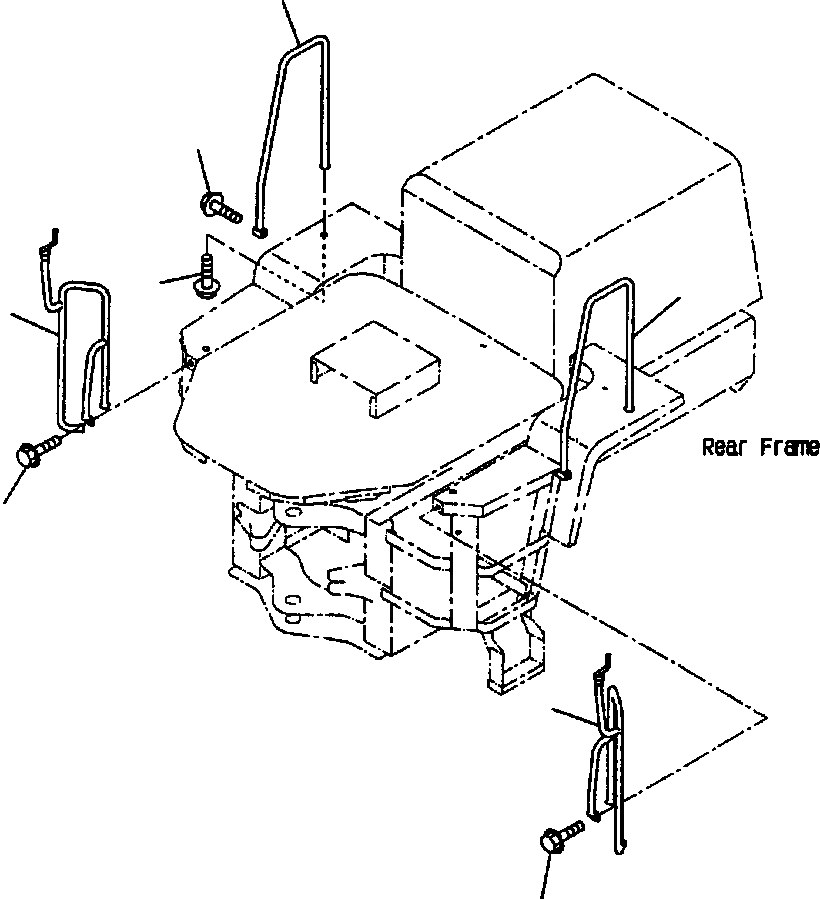 Rear Frame