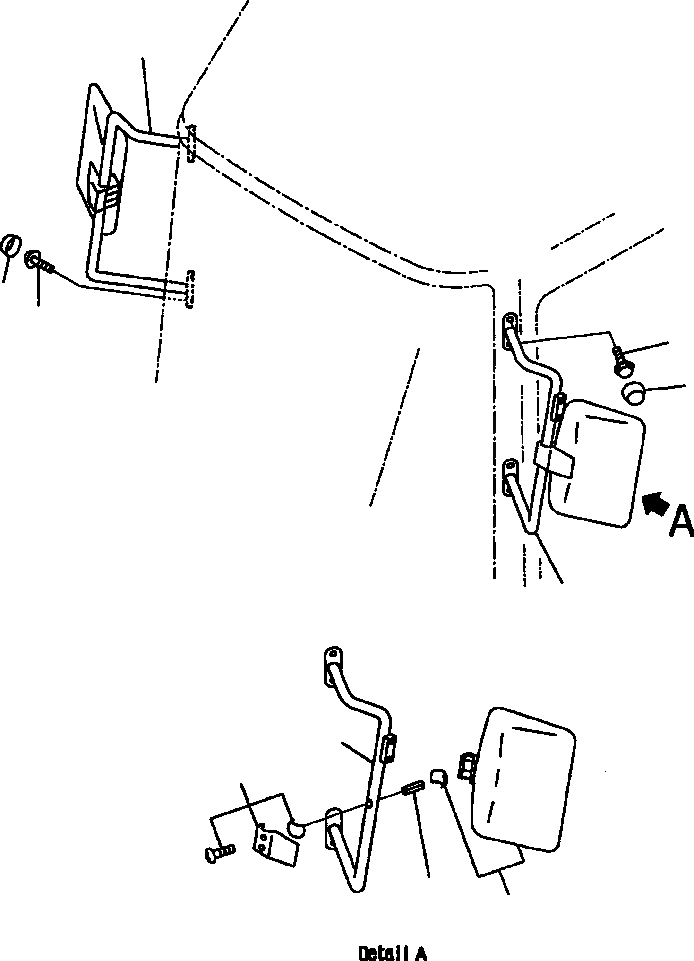 A

Detail A