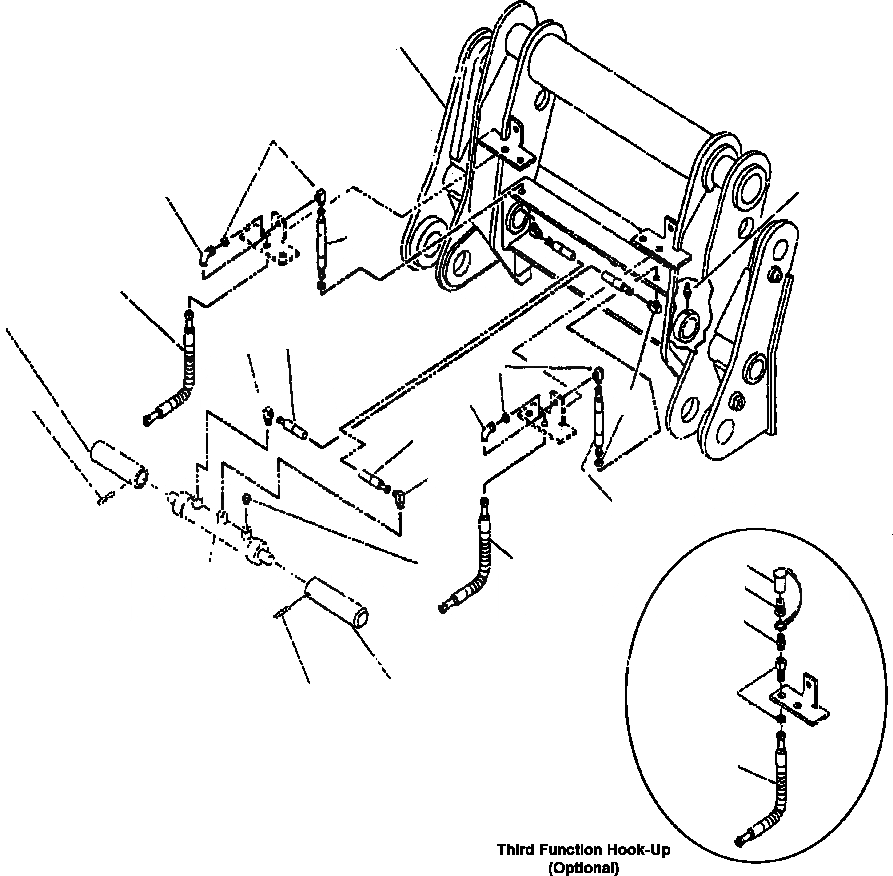 Third Function Hook-Up
(Optional)