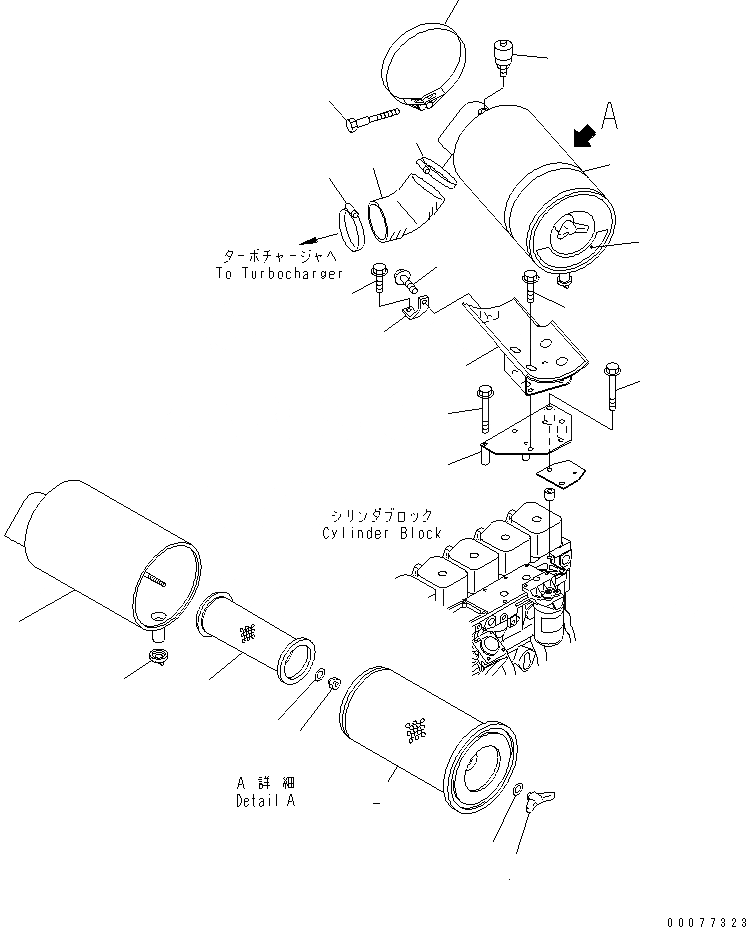 A

ターボチャージャへ
To Turbocharger

シリンダブロック
Cylinder Block

A 詳細
Detail A

00077323