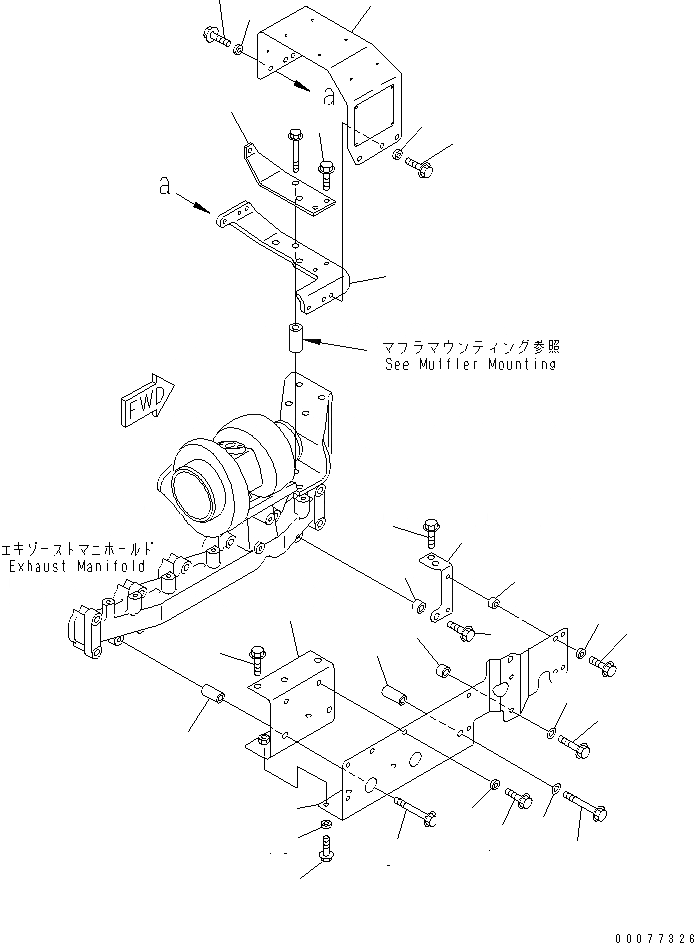 a

a

マフラマウンティング参照
See Muffler Mounting

FWD

エキゾーストマニホールド
Exhaust Manifold

00077326