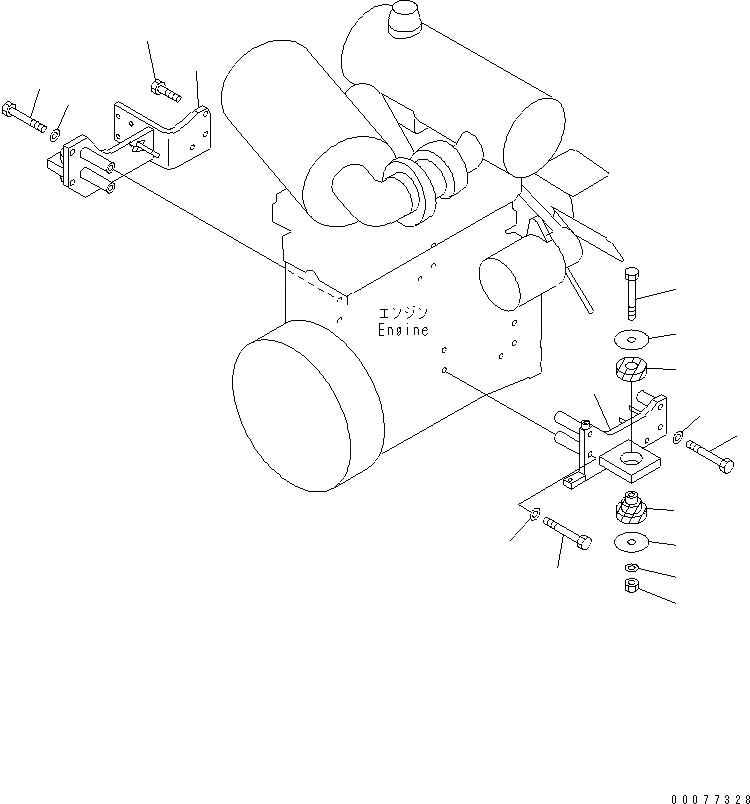 エンジン
Engine

00077328