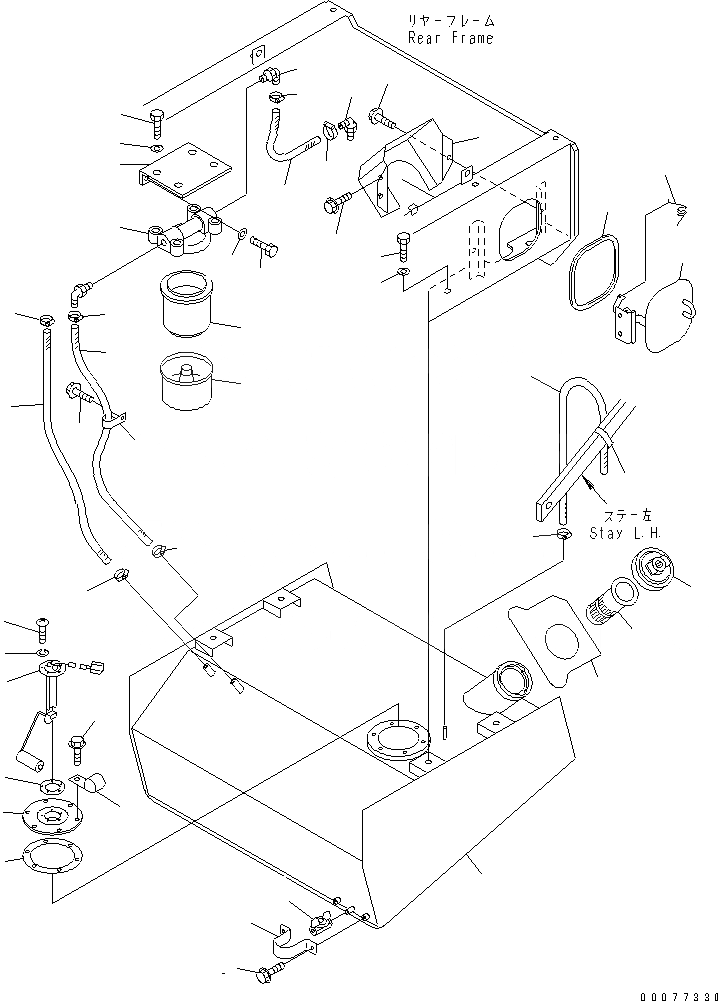 リヤーフレーム
Rear Frame

ステー左
Stay L.H.

00077330