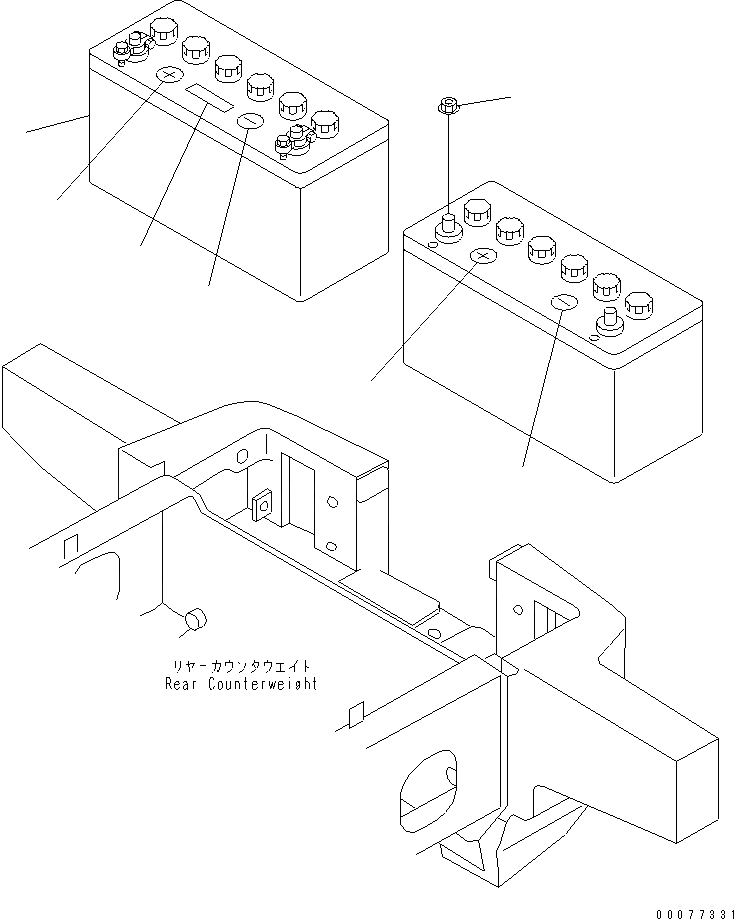 リヤーカウンタウエイト
Rear Counterweight

00077331