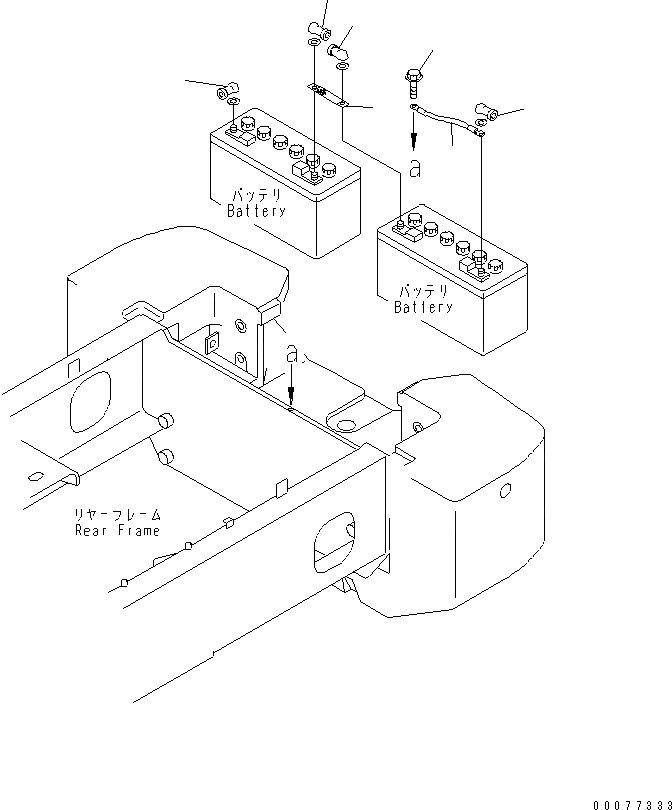 a

バッテリ
Battery

バッテリ
Battery

a

リヤーフレーム
Rear Frame

00077333