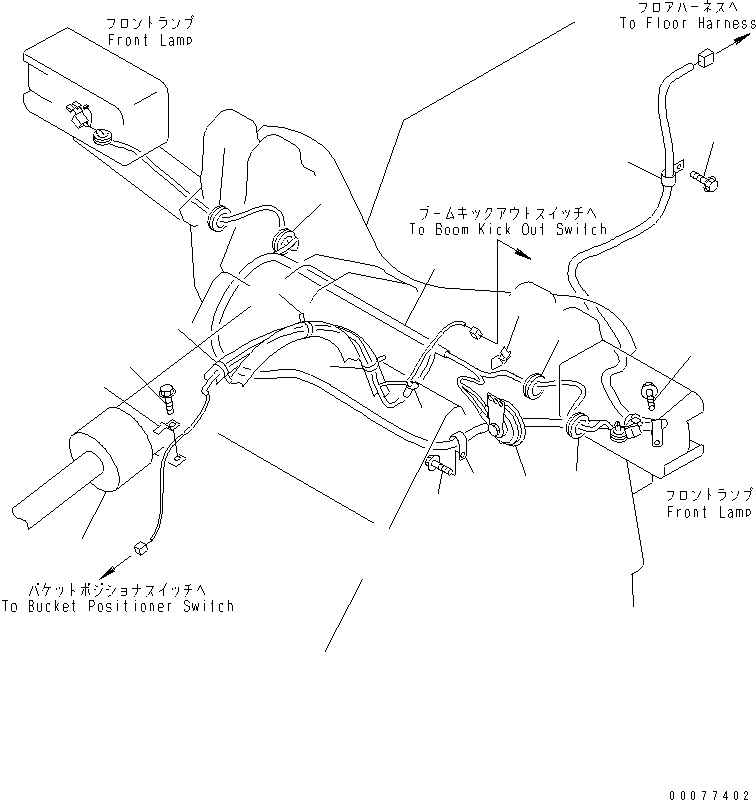 フロントランプ
Front Lamp

フロアハーネスへ
To Floor Harness

ブームキックアウトスイッチへ
To Boom Kick Out Switch

フロントランプ
Front Lamp

バケットポジショナスイッチへ
To Bucket Positioner Switch

00077402