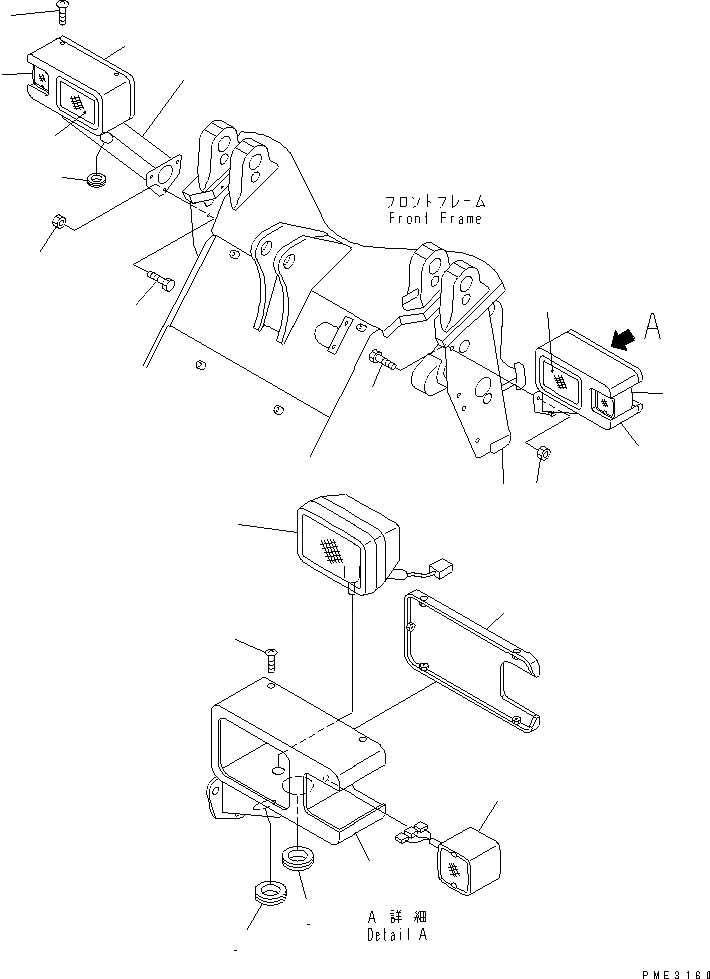 フロントフレーム
Front Frame

A

A 詳細
Detail A

PME3160