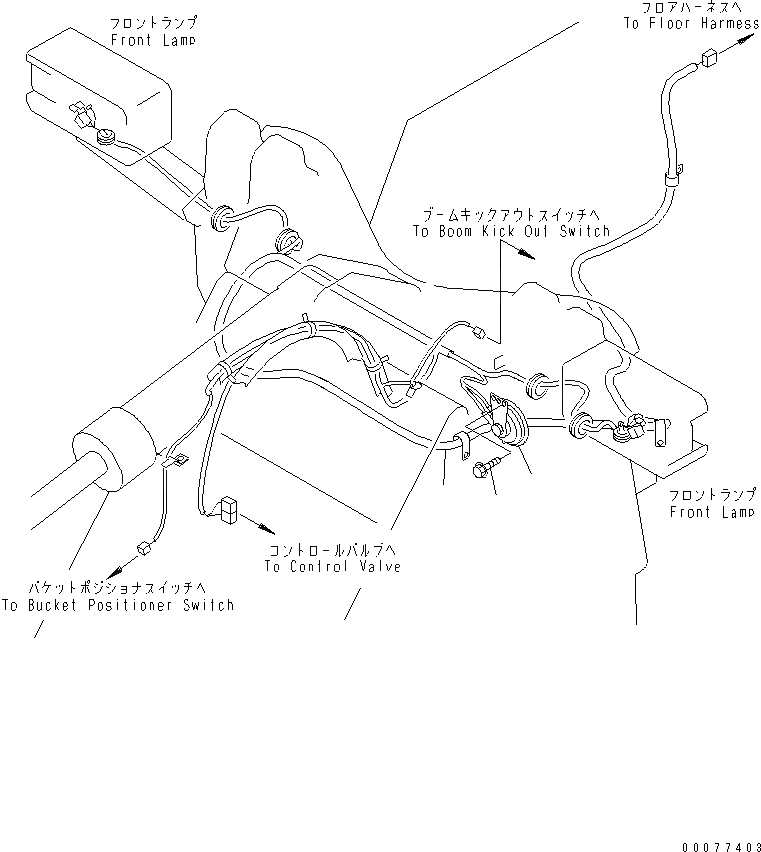 フロントランプ
Front Lamp

フロアハーネスへ
To Floor Harness

ブームキックアウトスイッチへ
To Boom Kick Out Switch

フロントランプ
Front Lamp

コントロールバルブへ
To Control Valve

バケットポジショナスイッチへ
To Bucket Positioner Switch

00077403