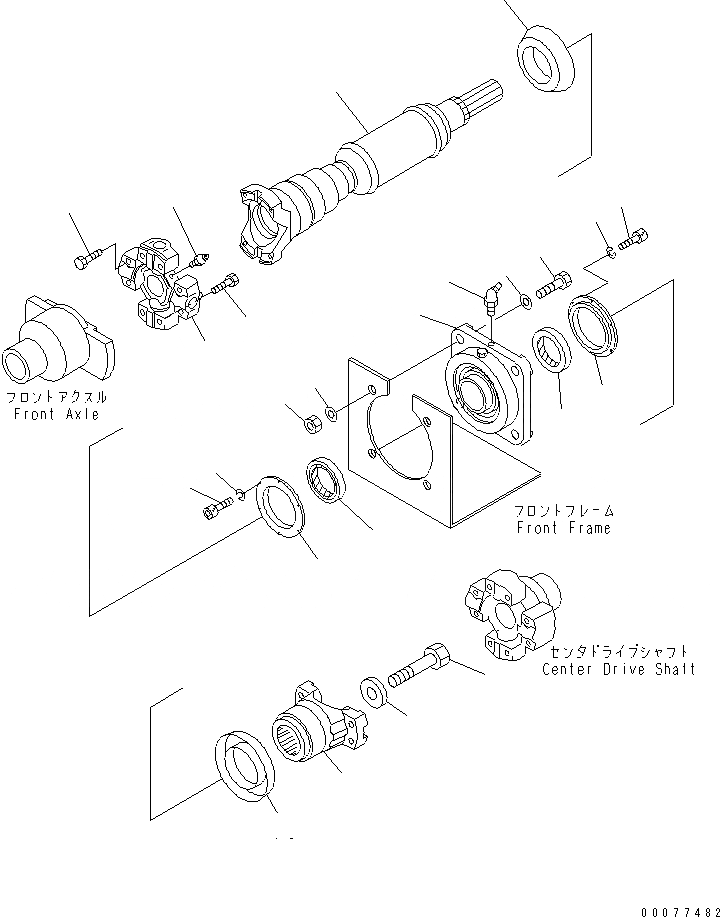 フロントアクスル
Front Axle

フロントフレーム
Front Frame

センタドライブシャフト
Center Drive Shaft

00077482