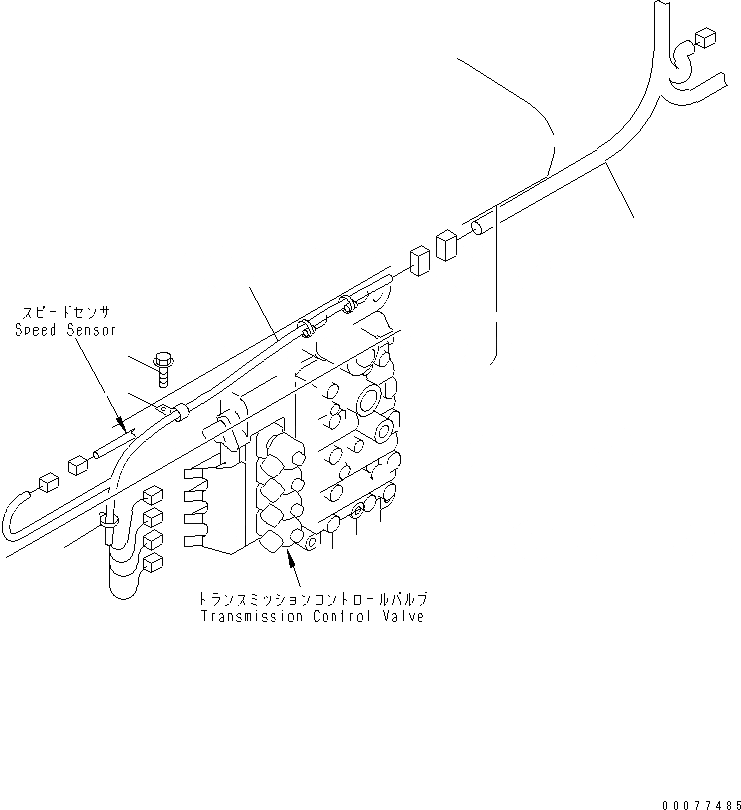 スピードセンサ
Speed Sensor

トランスミッションコントロールバルブ
Transmission Control Valve

00077485