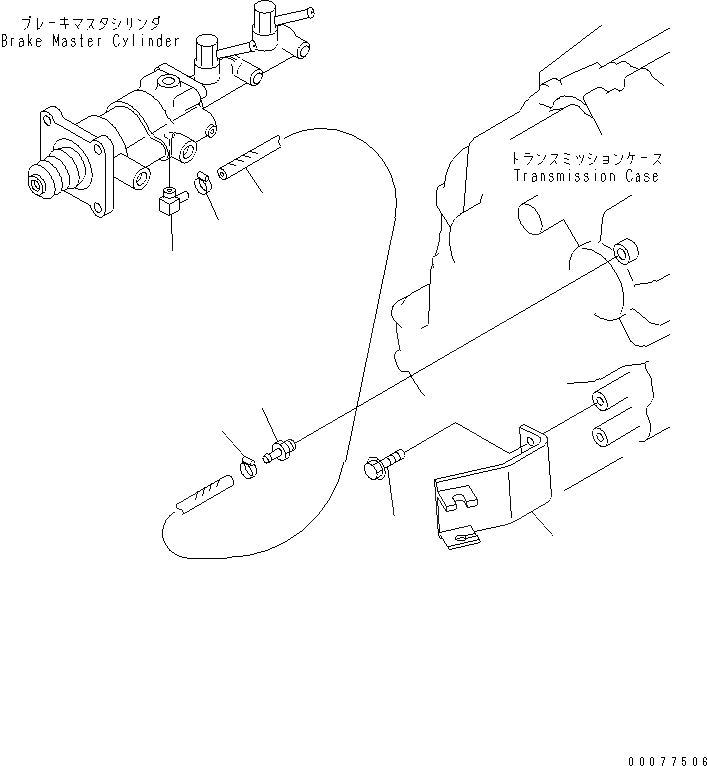 ブレーキマスタシリンダ
Brake Master Cylinder

トランスミッションケース
Transmission Case

00077506