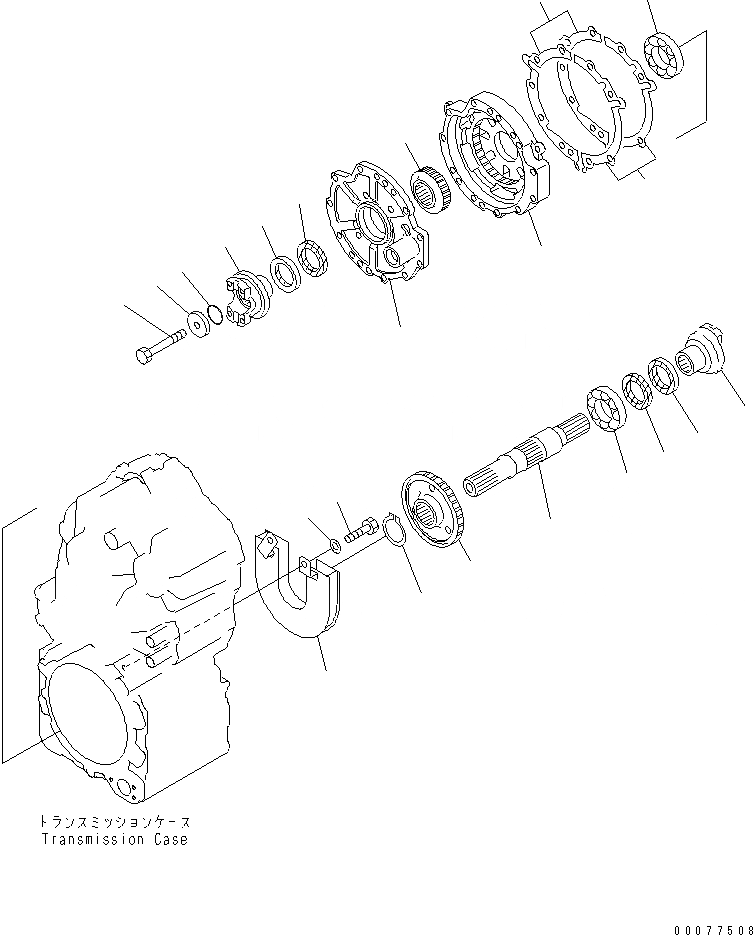 トランスミッションケース
Transmission Case

00077508