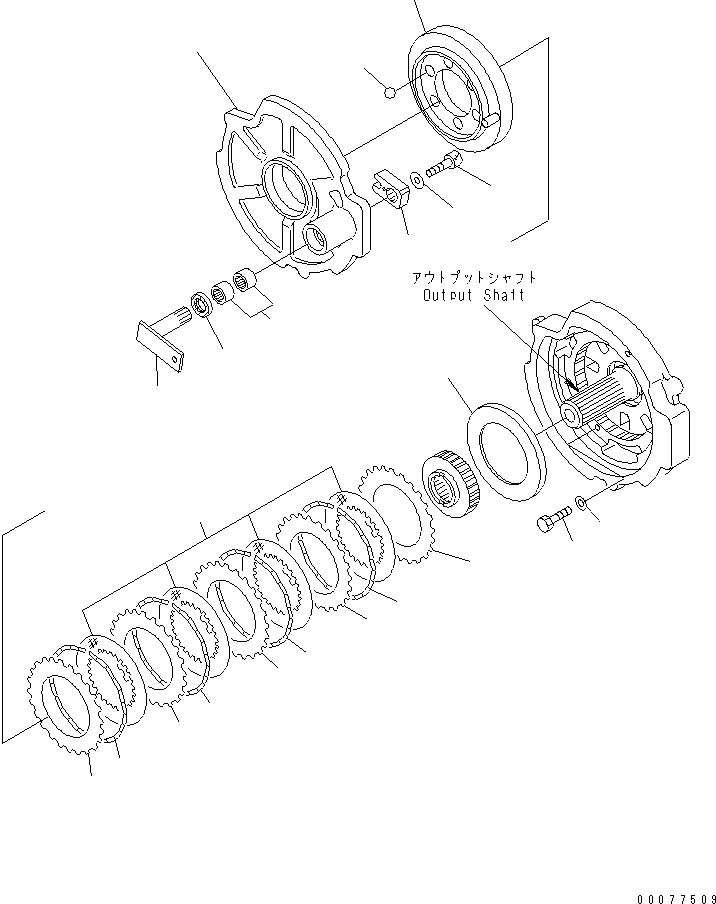 アウトプットシャフト
Output Shaft

00077509