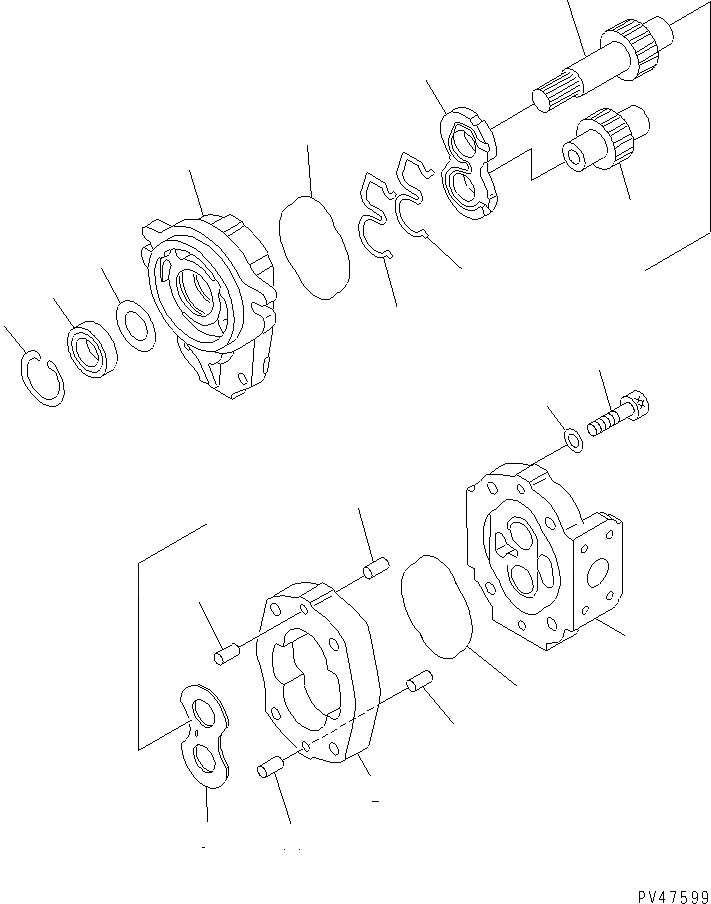 PV47599