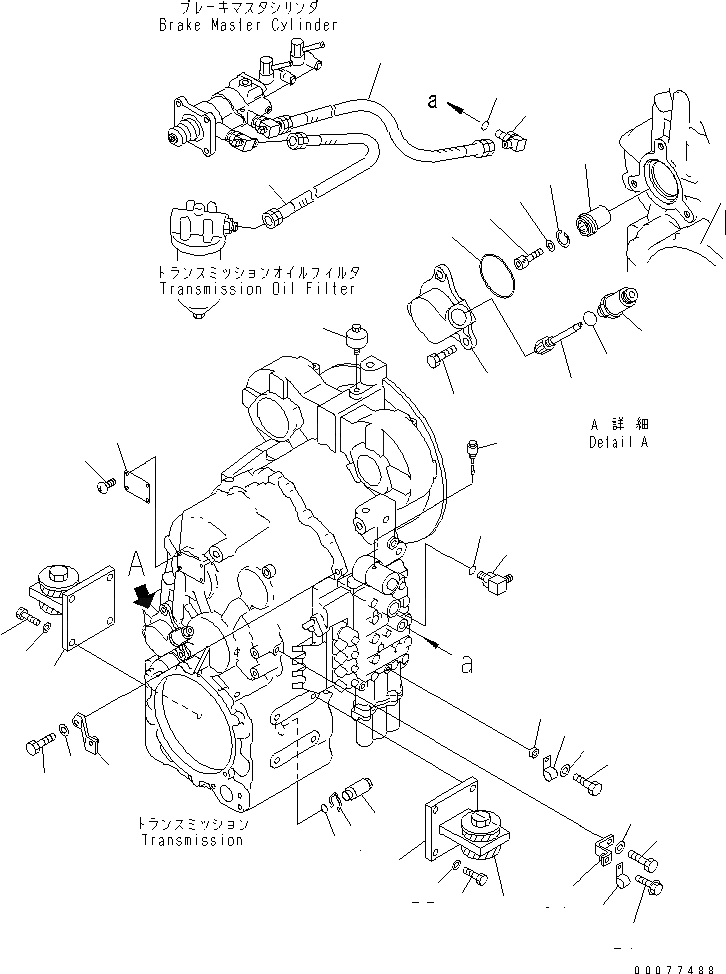 ブレーキマスタシリンダ
Brake Master Cylinder

a

トランスミッションオイルフィルタ
Transmission Oil Filter

A 詳細
Detail A

A

a

トランスミッション
Transmission

00077488