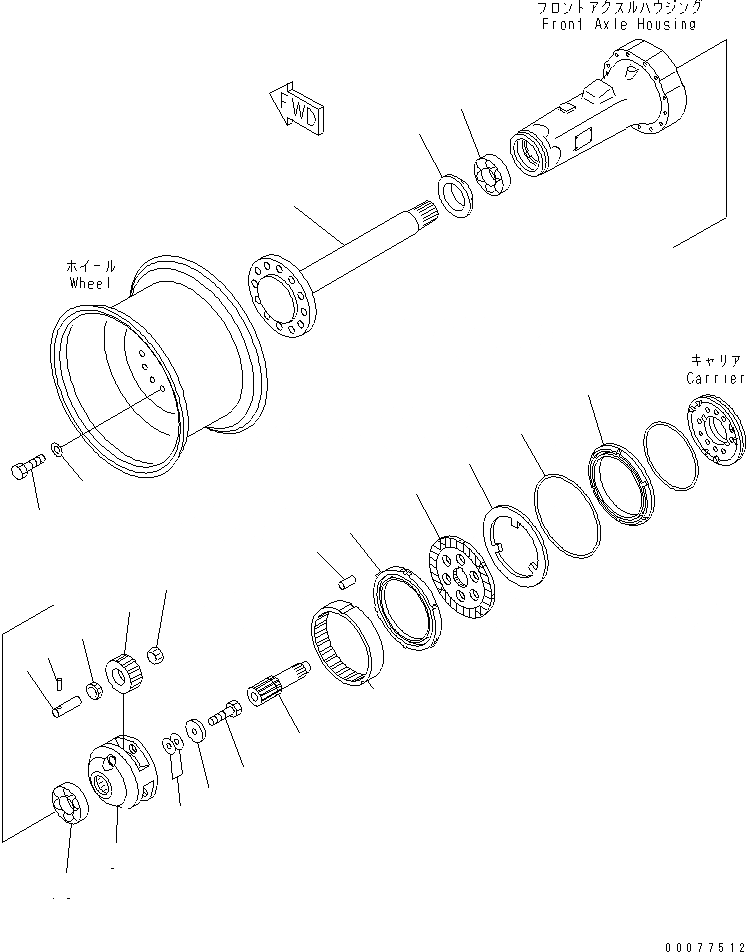 フロントアクスルハウジング
Front Axle Housing

FWD

ホイール
Wheel

キャリア
Carrier

00077512