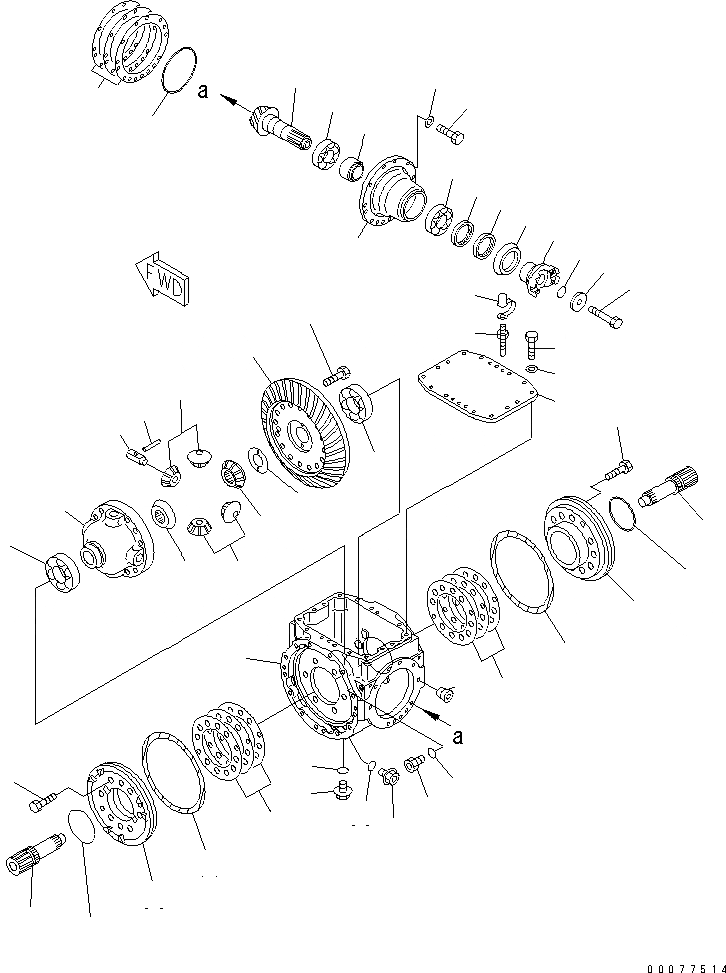 a

FWD

a

00077514