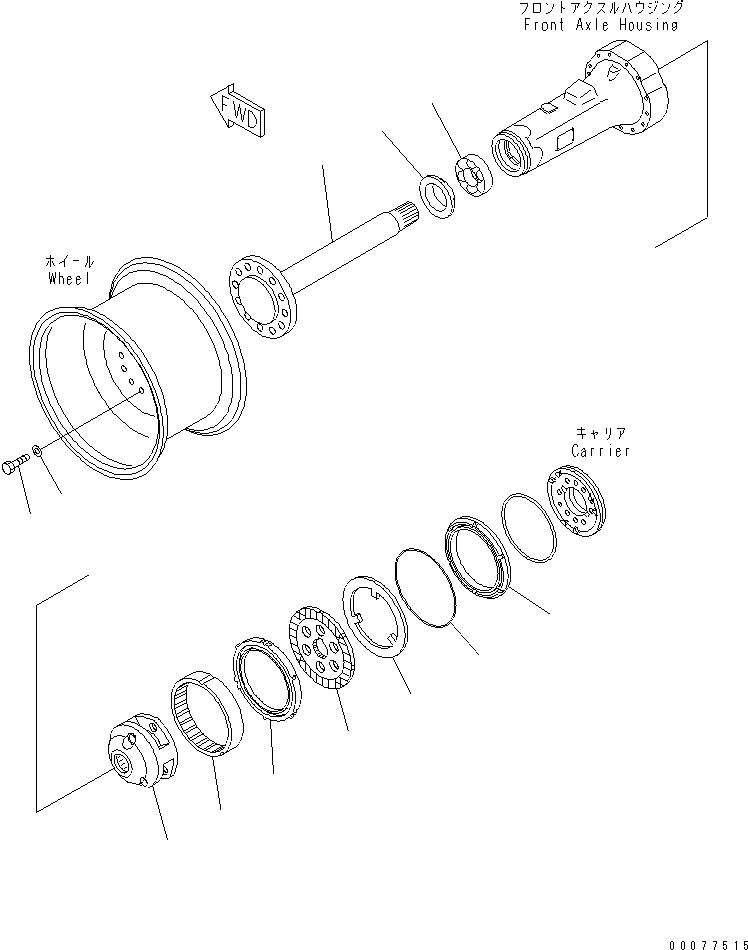 フロントアクスルハウジング
Front Axle Housing

FWD

ホイール
Wheel

キャリア
Carrier

00077515