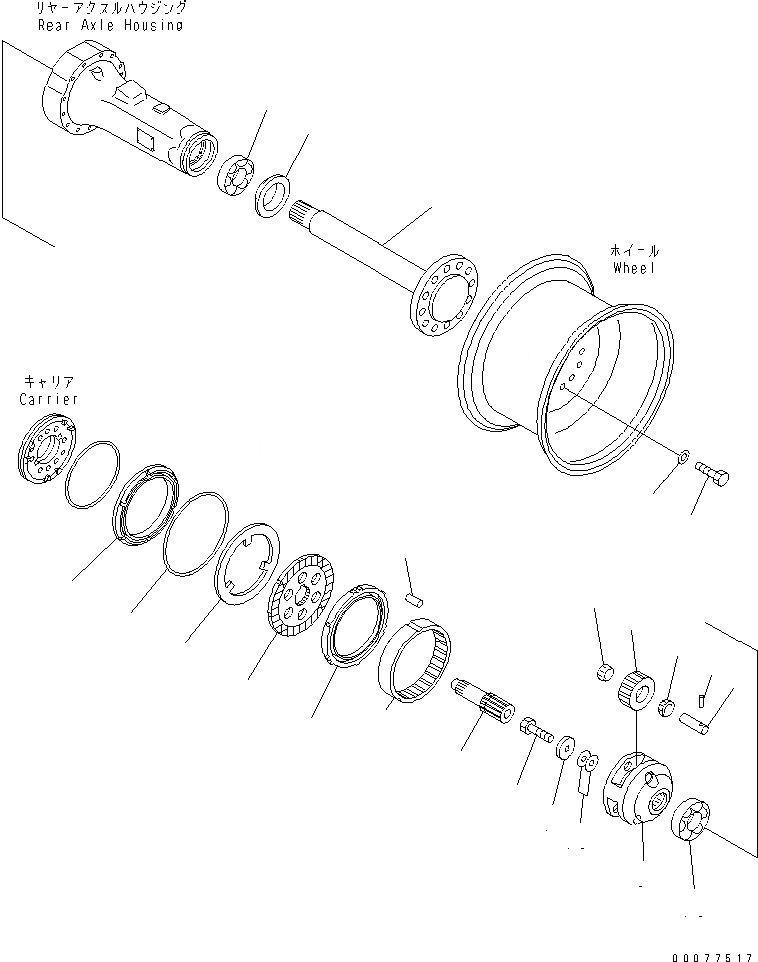 リヤーアクスルハウジング
Rear Axle Housing

ホイール
Wheel

キャリア
Carrier

00077517