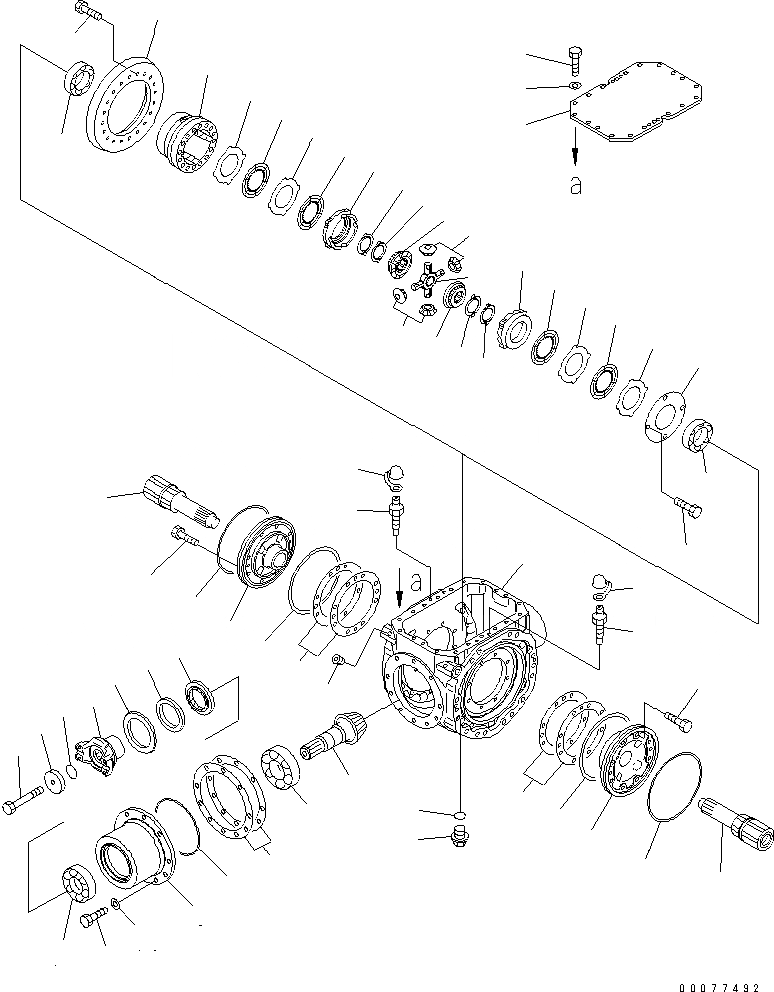 a

a

00077492