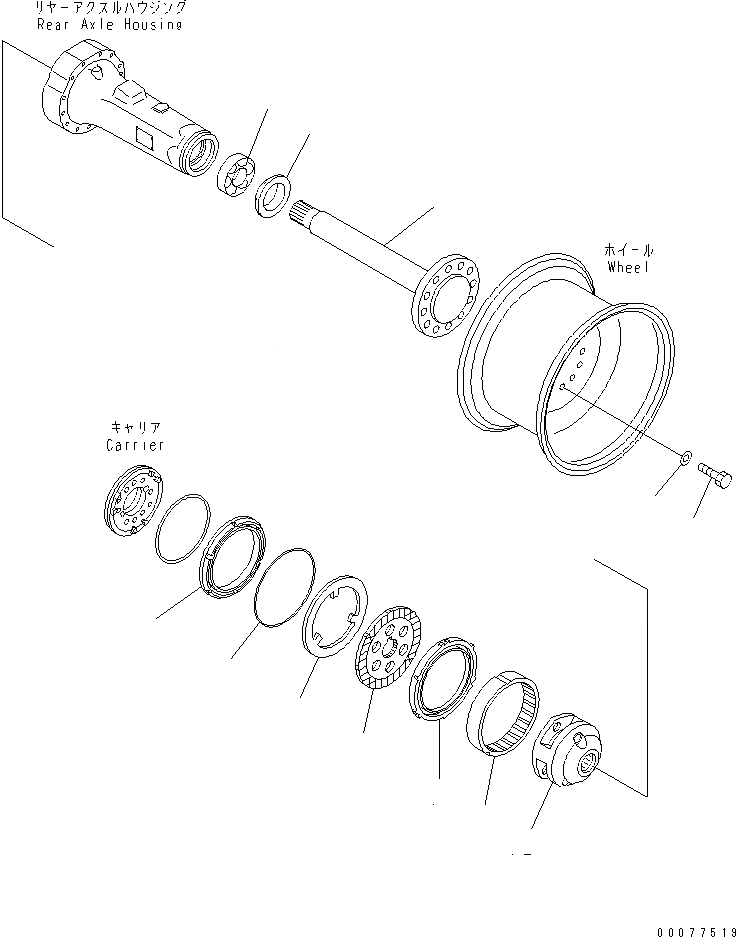 リヤーアクスルハウジング
Rear Axle Housing

ホイール
Wheel

キャリア
Carrier

00077519