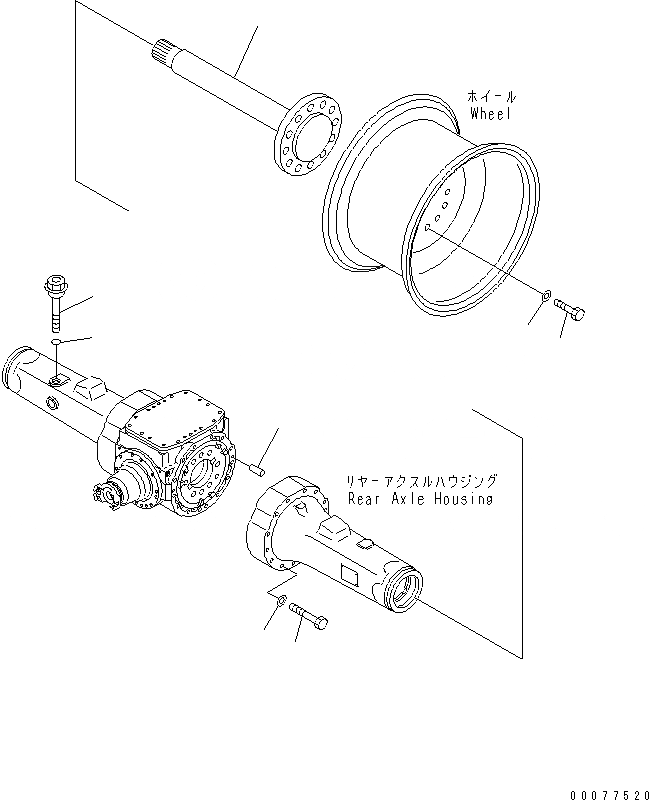 ホイール
Wheel

リヤーアクスルハウジング
Rear Axle Housing

00077520