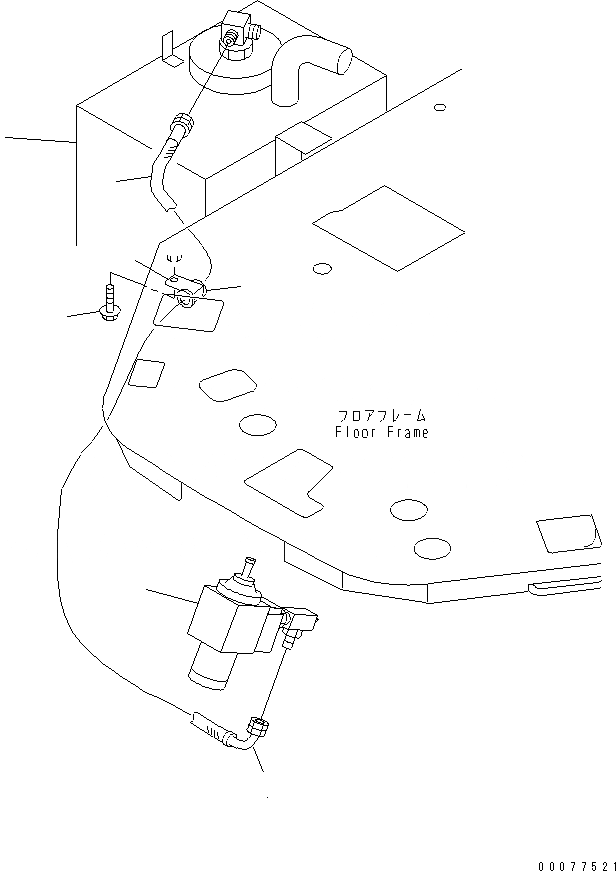 フロアフレーム
Floor Frame

00077521