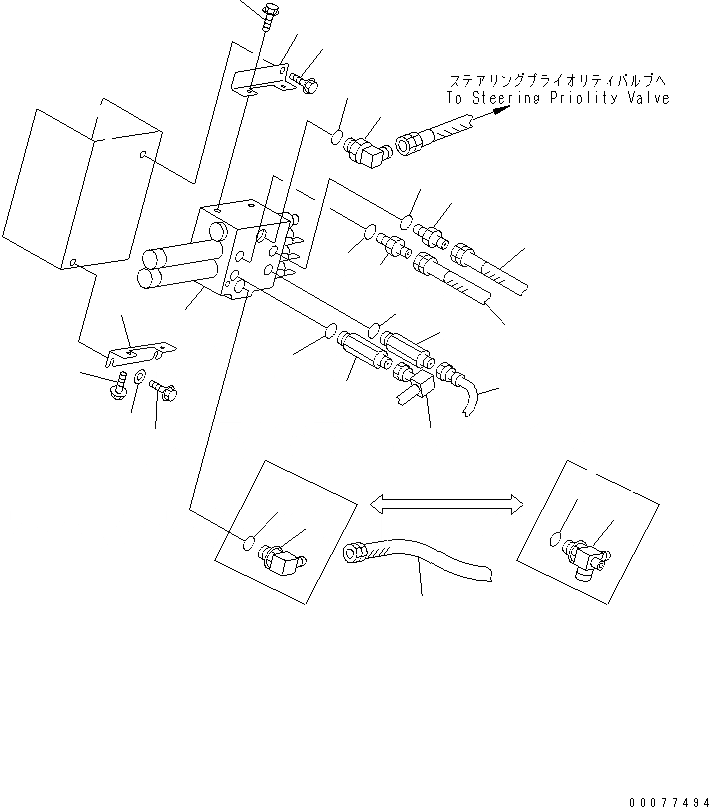 ステアリングプライオリティバルブへ
To Steering Priolity Valve

00077494