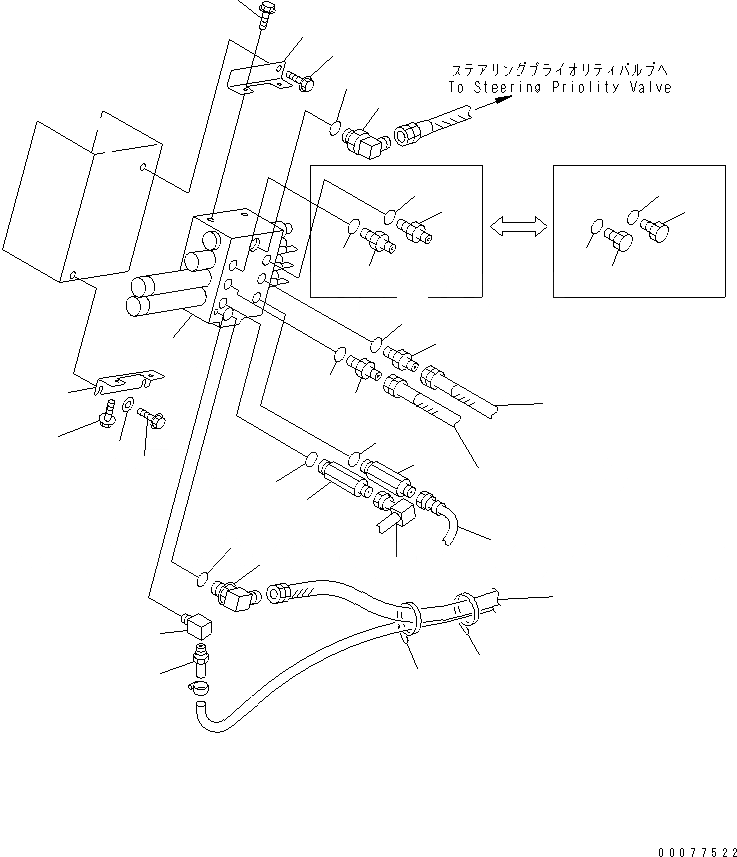 ステアリングプライオリティバルブへ
To Steering Priolity Valve

00077522