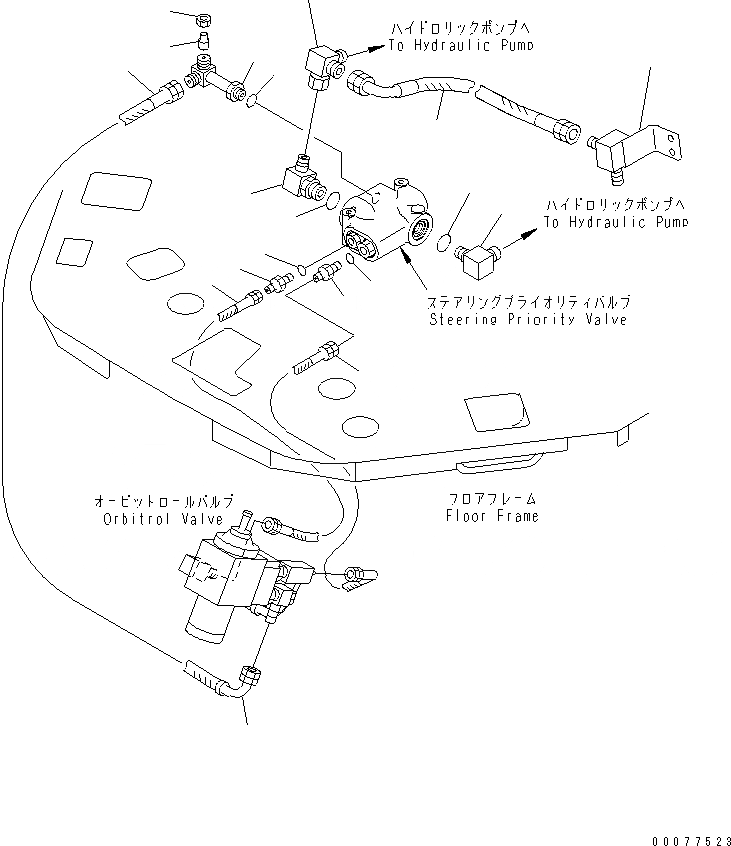 ハイドロリックポンプへ
To Hydraulic Pump

ハイドロリックポンプへ
To Hydraulic Pump

ステアリングプライオリティバルブ
Steering Priority Valve

オービットロールバルブ
Orbitrol Valve

フロアフレーム
Floor Frame

00077523