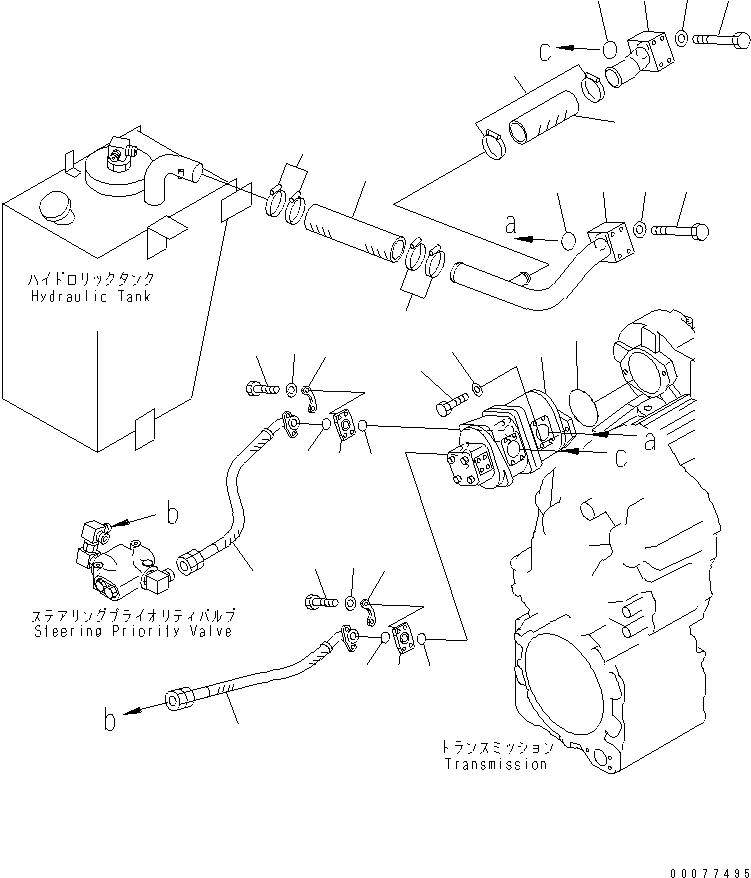 c

a

ハイドロリックタンク
Hydraulic Tank

a

c

b

ステアリングプライオリティバルブ
Steering Priority Valve

b

トランスミッション
Transmission

00077495