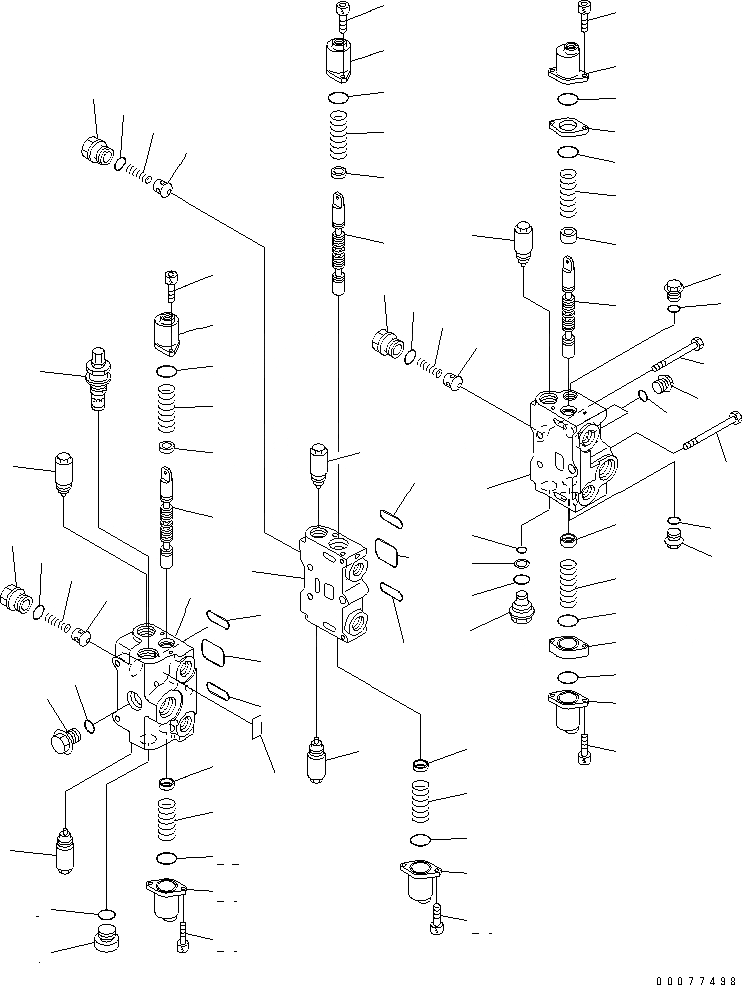 00077498