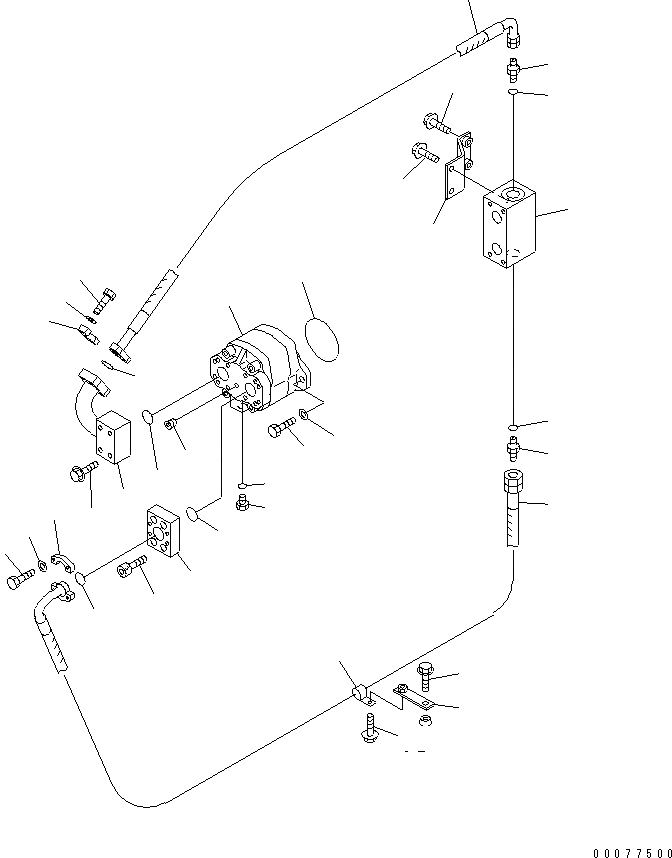 00077500