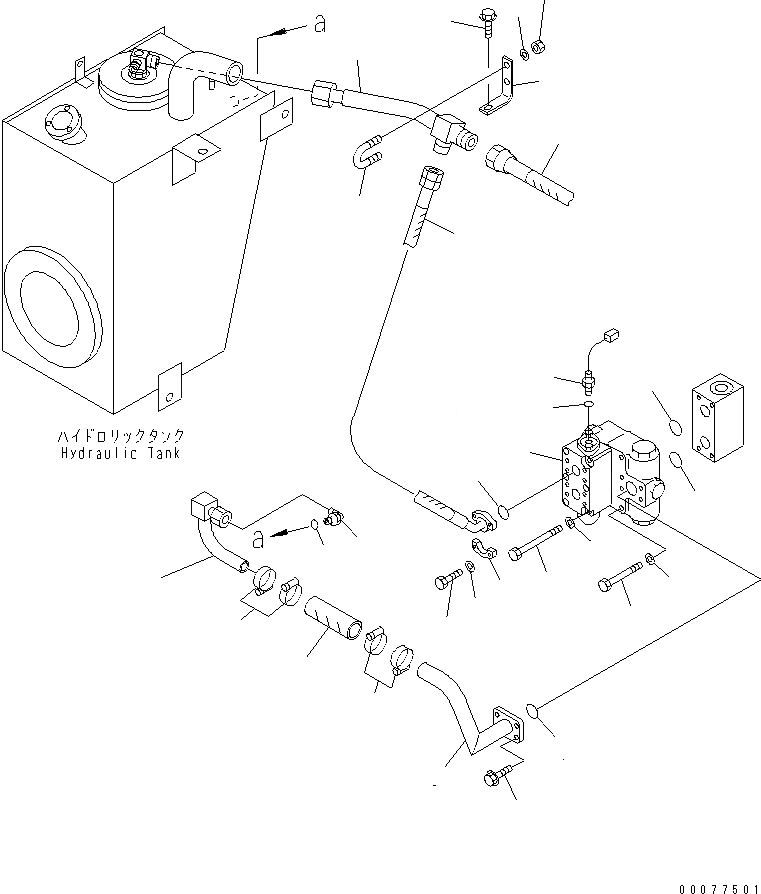 a

ハイドロリックタンク
Hydraulic Tank

a

00077501