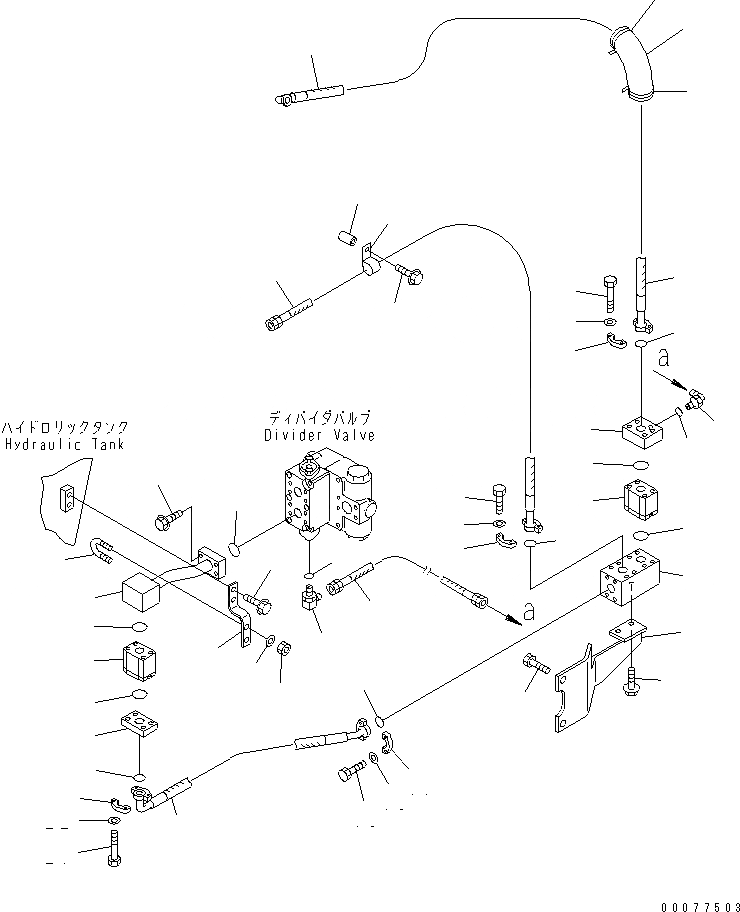 ハイドロリックタンク
Hydraulic Tank

ディバイダバルブ
Divider Valve

a

a

00077503