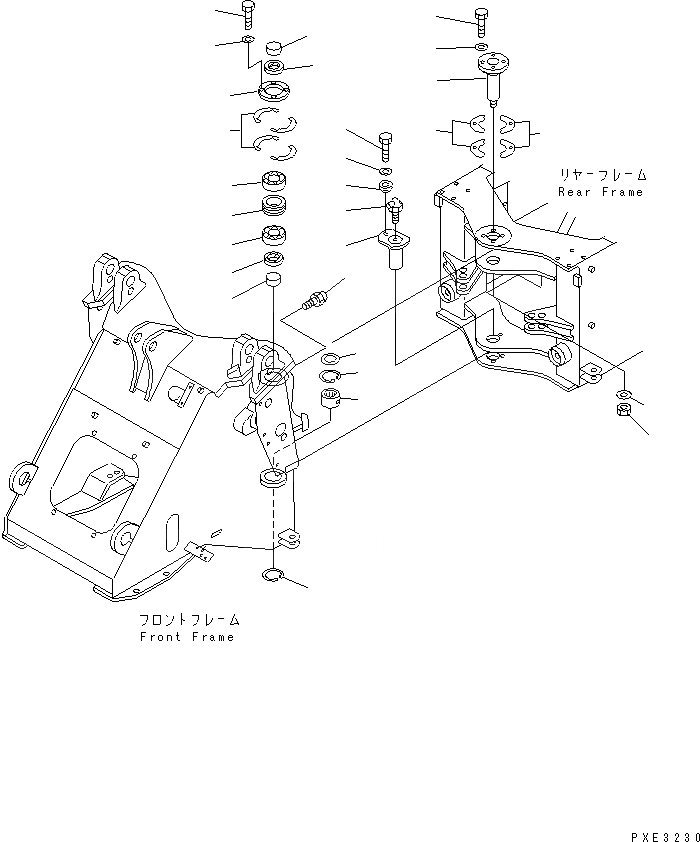 リヤーフレーム
Rear Frame

フロントフレーム
Front Frame

PXE3230