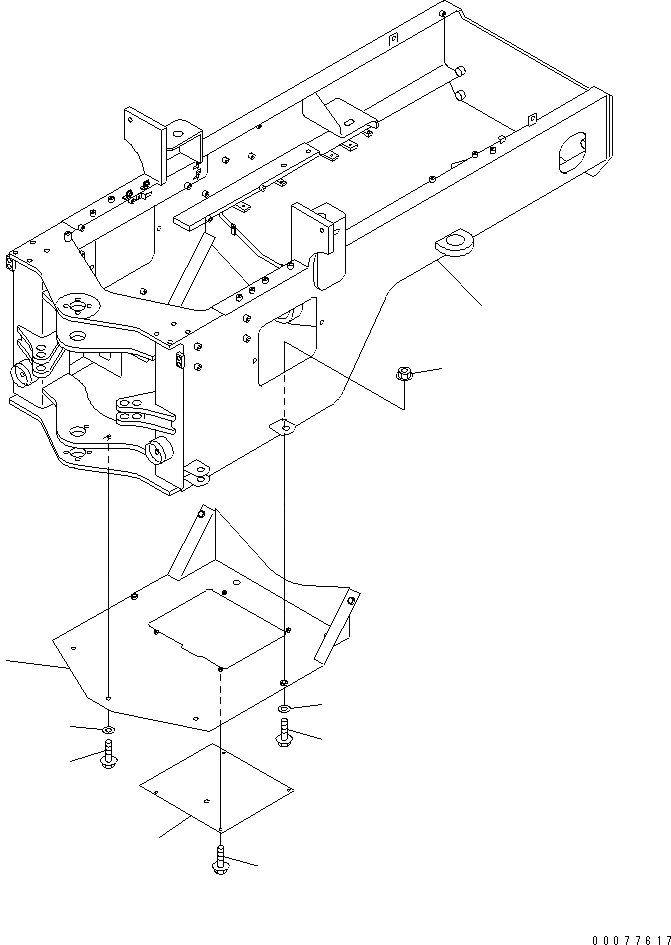 00077617