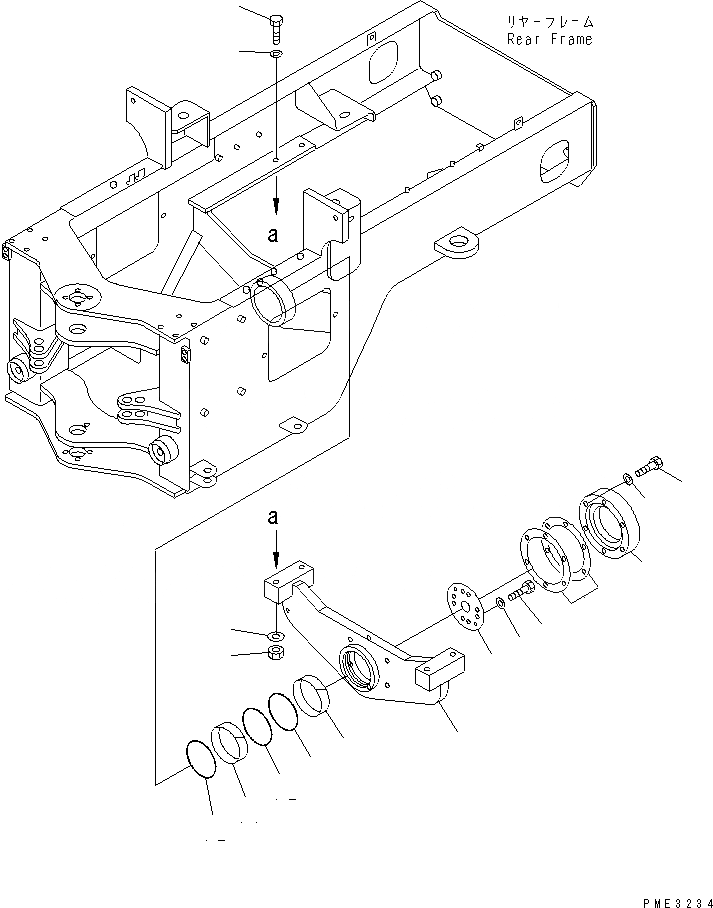 リヤーフレーム
Rear Frame

a

a

PME3234