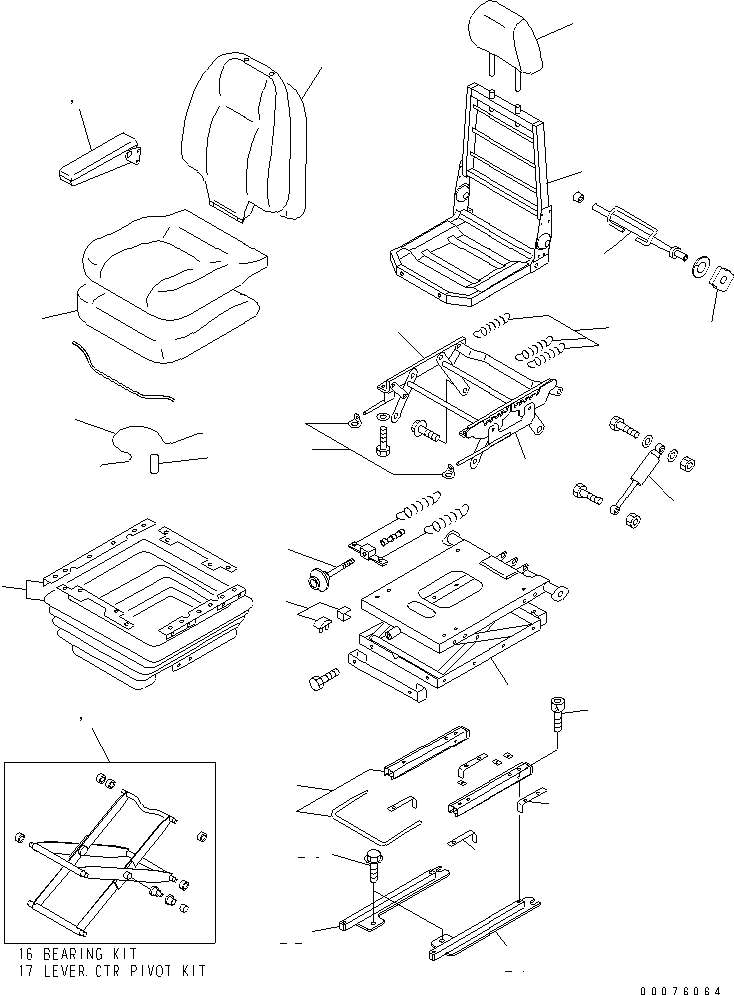 16 BEARING KIT
17 LEVER. CTR PIVOT KIT

00076064