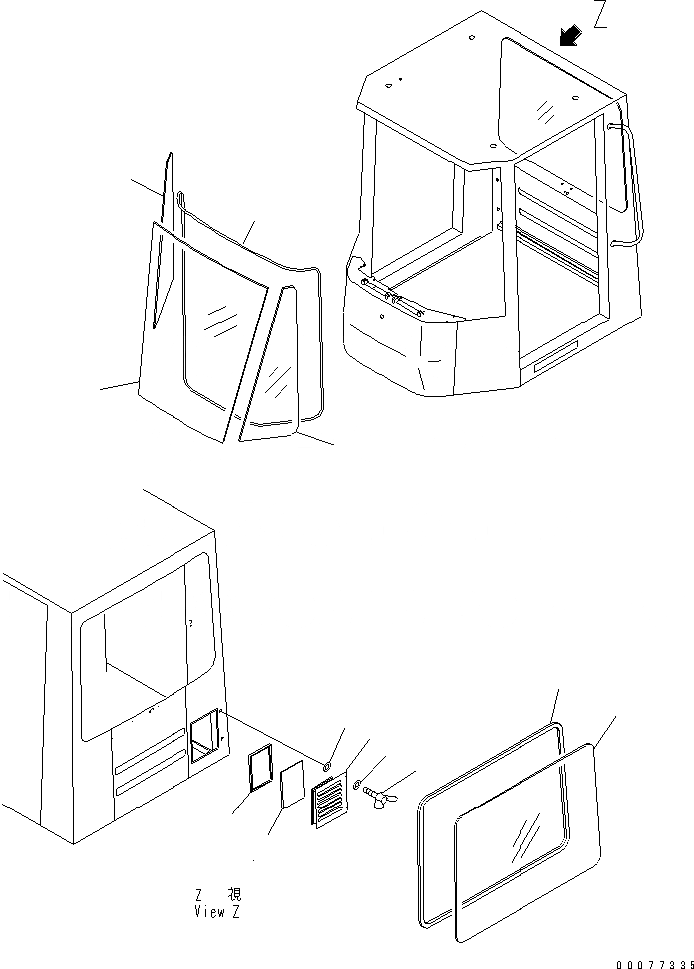 Z

Z 視
View Z

00077335